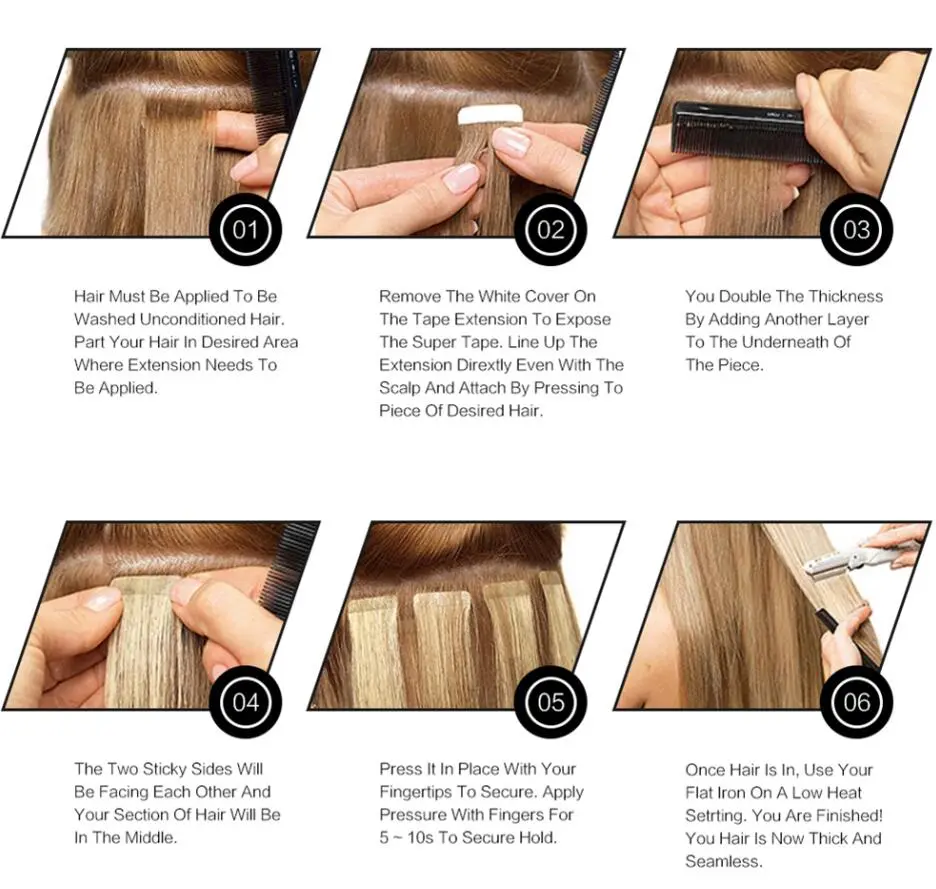 01

Hair Must Be Applied To Be Washed Unconditioned Hair. Part Your Hair In Desired Area Where Extension Needs To Be Applied.

02

Remove The White Cover On The Tape Extension To Expose The Super Tape. Line Up The Extension Dirextly Even With The Scalp And Attach By Pressing To Piece Of Desired Hair.

03

You Double The Thickness By Adding Another Layer To The Underneath Of The Piece.

04

The Two Sticky Sides Will Be Facing Each Other And Your Section Of Hair Will Be In The Middle.

05

Press It In Place With Your Fingertips To Secure. Apply Pressure With Fingers For 5 ~ 10s To Secure Hold.

06

Once Hair Is In, Use Your Flat Iron On A Low Heat Setrting. You Are Finished! You Hair Is Now Thick And Seamless.